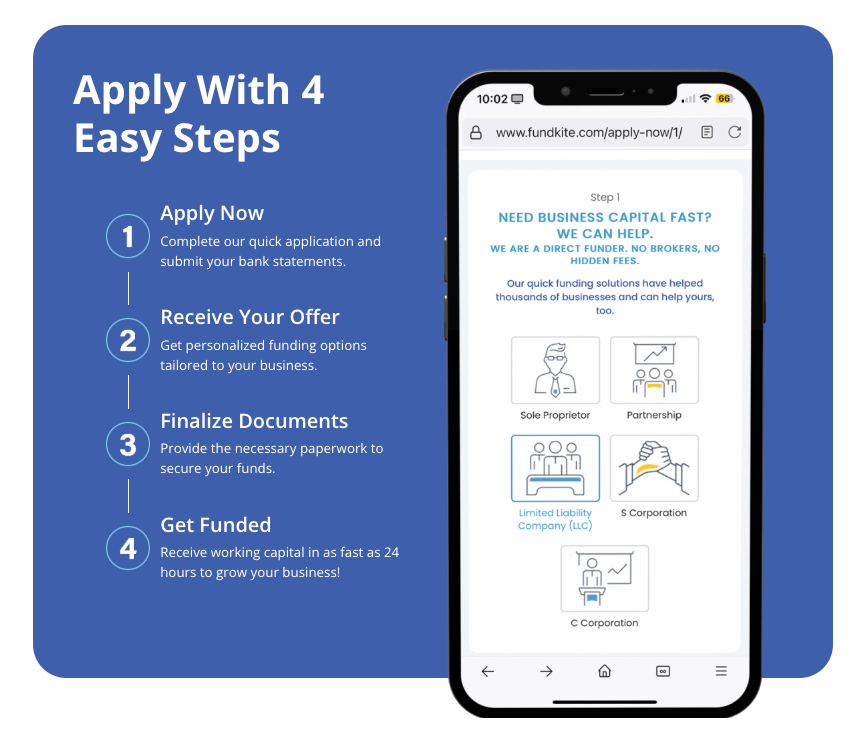 Apply With 4 Easy Steps

1
Apply Now
Complete our quick application and submit your bank statements.

2
Receive Your Offer
Get personalized funding options tailored to your business.

3
Finalize Documents
Provide the necessary paperwork to secure your funds.

4
Get Funded
Receive working capital in as fast as 24 hours to grow your business!

10:02
66
www.fundkite.com/apply-now/1/

Step 1
NEED BUSINESS CAPITAL FAST? WE CAN HELP.
WE ARE A DIRECT FUNDER. NO BROKERS, NO HIDDEN FEES.

Our quick funding solutions have helped thousands of businesses and can help yours, too.

Sole Proprietor
Partnership
Limited Liability Company (LLC)
S Corporation
C Corporation